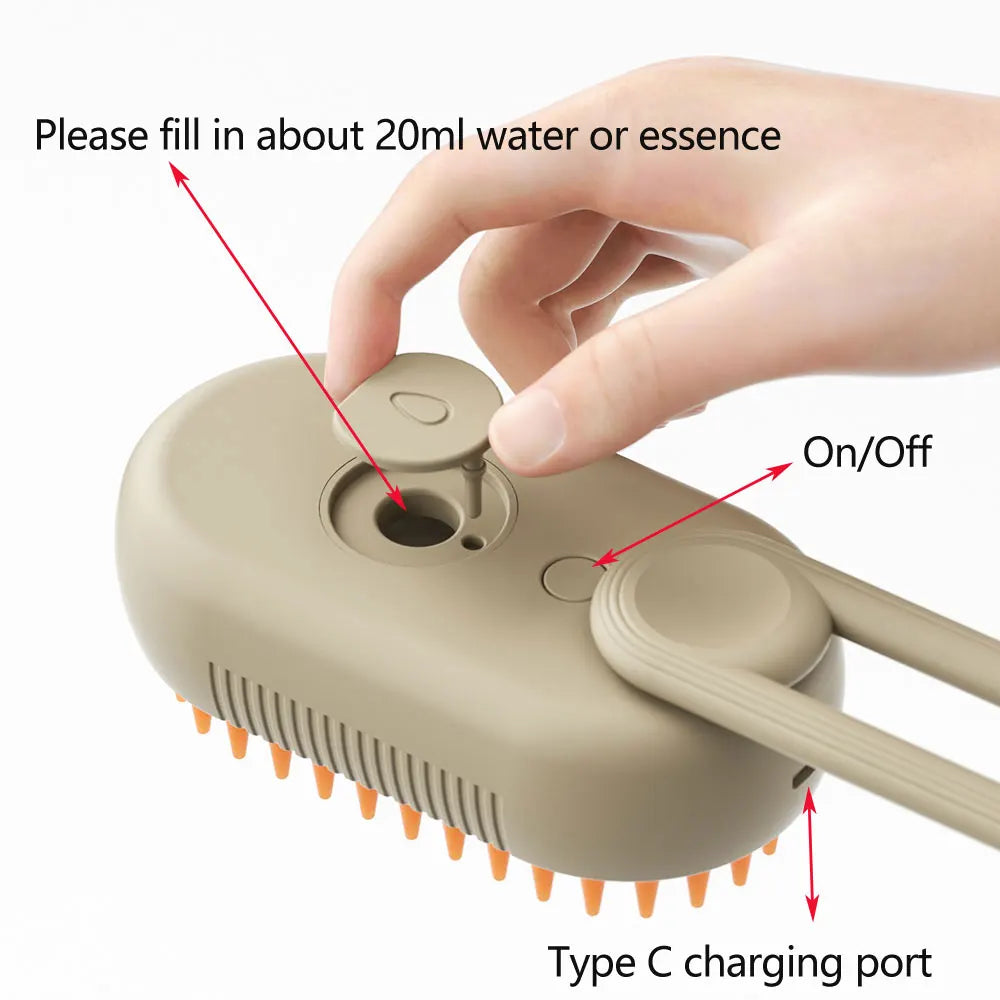 Please fill in about 20ml water or essence

On/Off

Type C charging port